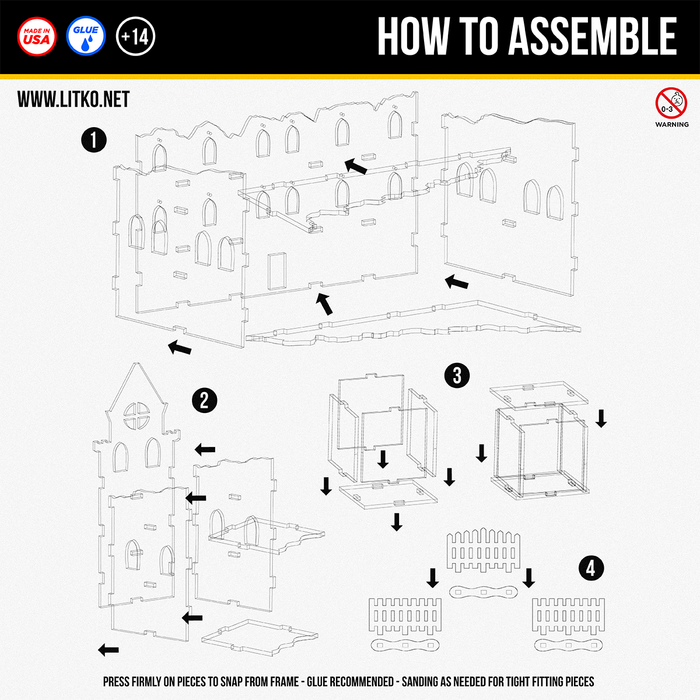 MADE IN USA

GLUE

+14

HOW TO ASSEMBLE

WWW.LITKO.NET

0-3

WARNING

1

2

3

4

PRESS FIRMLY ON PIECES TO SNAP FROM FRAME - GLUE RECOMMENDED - SANDING AS NEEDED FOR TIGHT FITTING PIECES