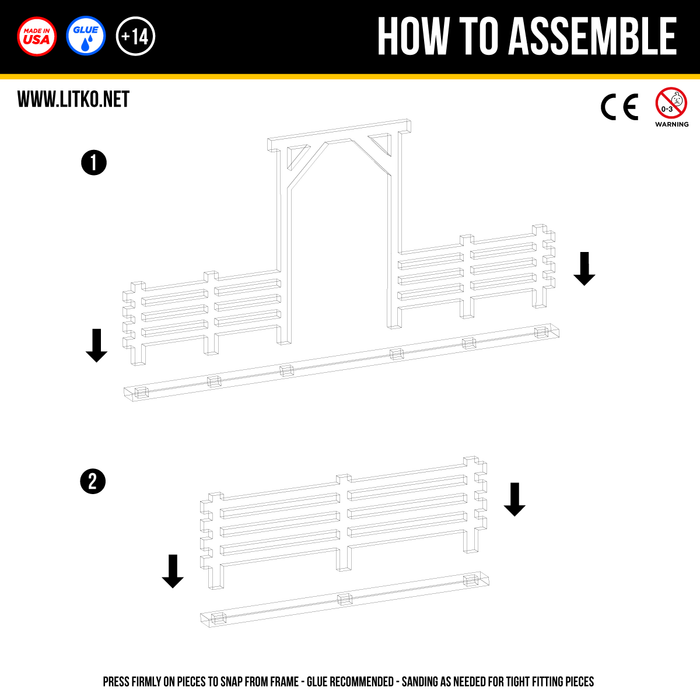 MADE IN USA

GLUE

+14

HOW TO ASSEMBLE

WWW.LITKO.NET

CE

0-3

WARNING

1

2

PRESS FIRMLY ON PIECES TO SNAP FROM FRAME - GLUE RECOMMENDED - SANDING AS NEEDED FOR TIGHT FITTING PIECES