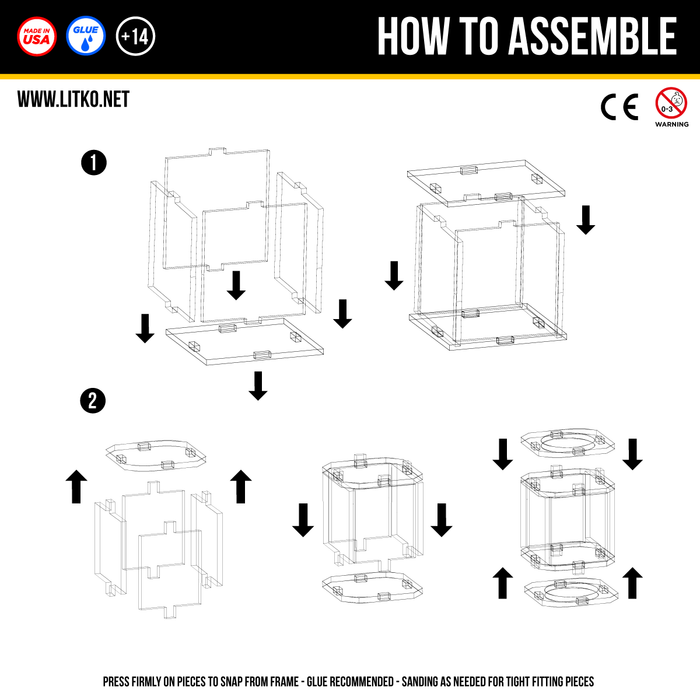 MADE IN USA

GLUE

+14

HOW TO ASSEMBLE

WWW.LITKO.NET

CE

0-3

WARNING

1

2

PRESS FIRMLY ON PIECES TO SNAP FROM FRAME - GLUE RECOMMENDED - SANDING AS NEEDED FOR TIGHT FITTING PIECES